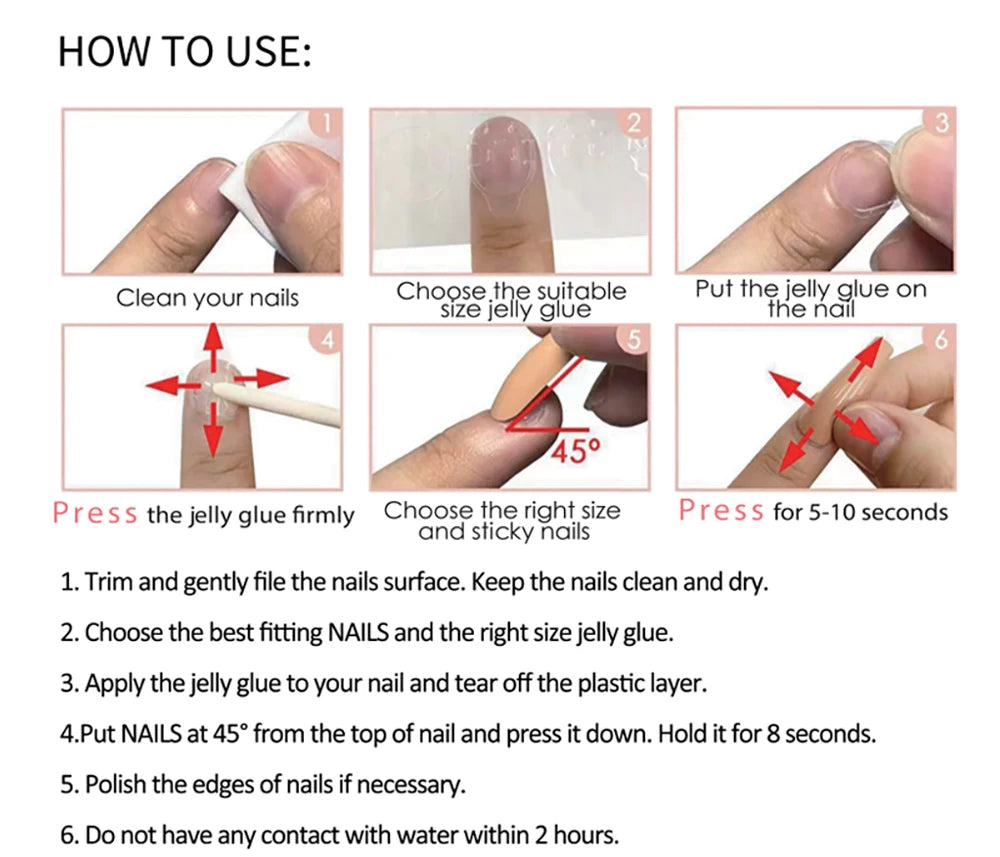 HOW TO USE:

1
Clean your nails

2
Choose the suitable size jelly glue

3
Put the jelly glue on the nail

4
Press the jelly glue firmly

5
45°
Choose the right size and sticky nails

6
Press for 5-10 seconds

1. Trim and gently file the nails surface. Keep the nails clean and dry.

2. Choose the best fitting NAILS and the right size jelly glue.

3. Apply the jelly glue to your nail and tear off the plastic layer.

4.Put NAILS at 45° from the top of nail and press it down. Hold it for 8 seconds.

5. Polish the edges of nails if necessary.

6. Do not have any contact with water within 2 hours.